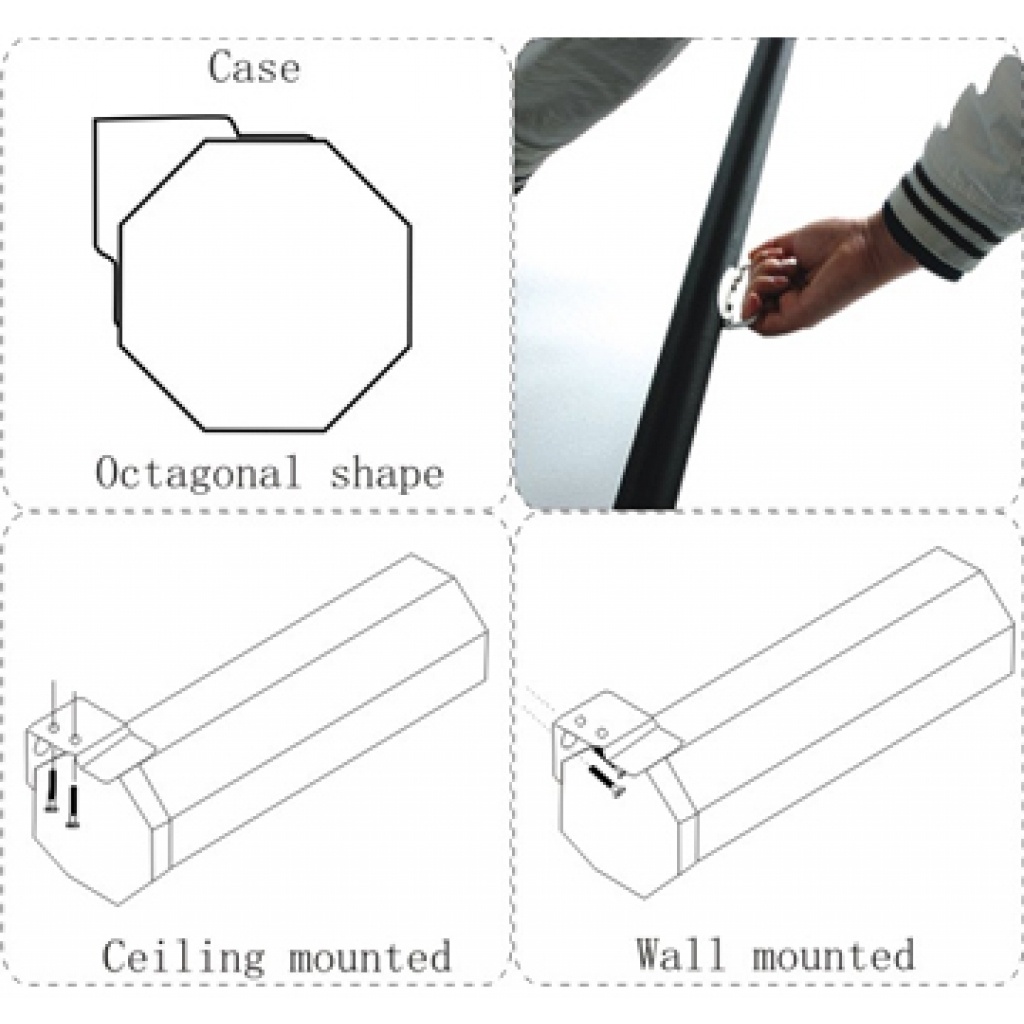 Case

Octagonal shape

Ceiling mounted

Wall mounted