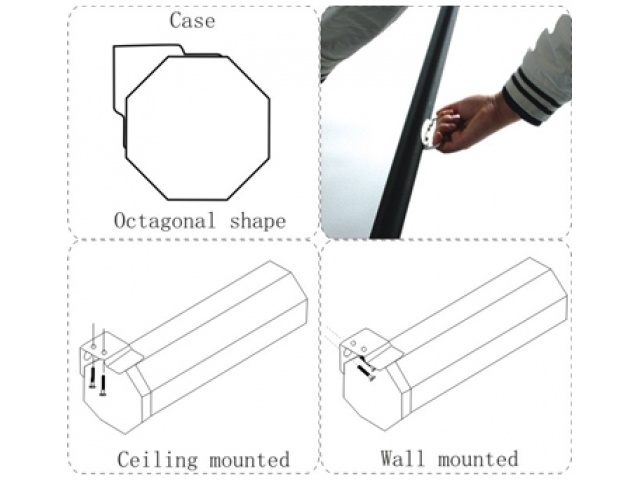 Case

Octagonal shape

Ceiling mounted

Wall mounted