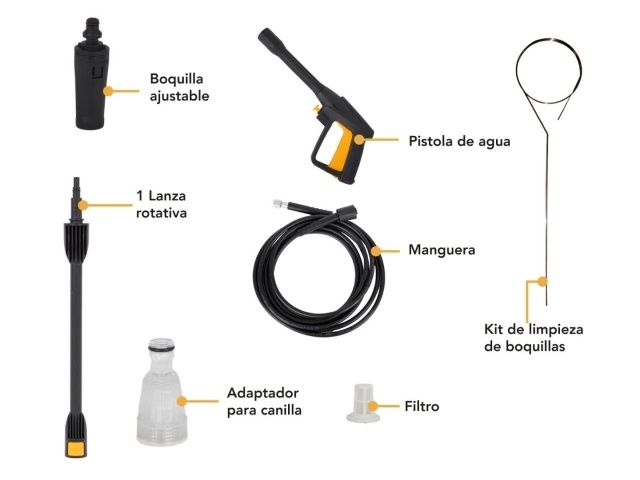 Boquilla ajustable

Pistola de agua

1 Lanza rotativa

Manguera

Kit de limpieza de boquillas

Adaptador para canilla

Filtro